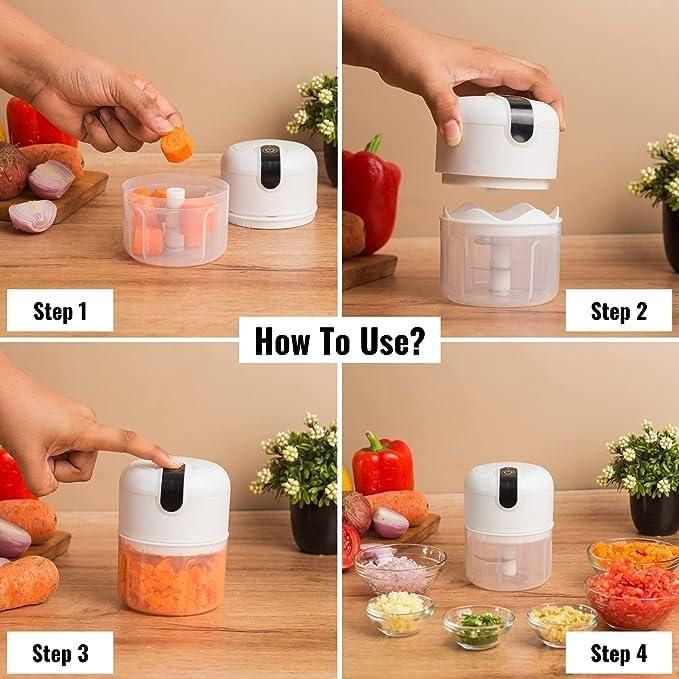 Step 1

Step 2

How To Use?

Step 3

Step 4