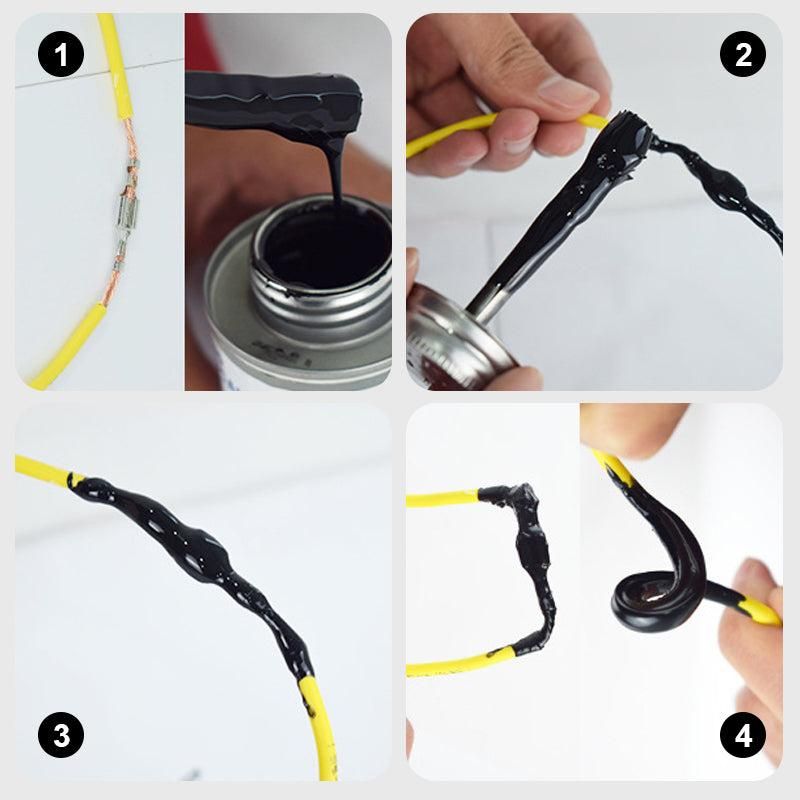 1
2
3
4