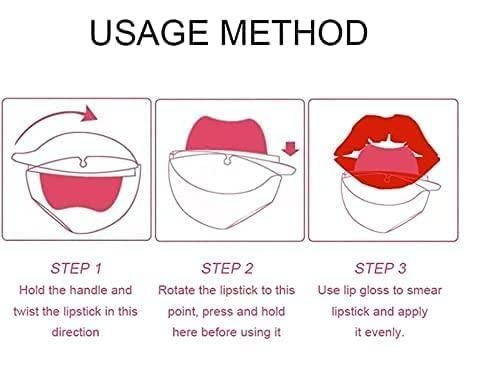 USAGE METHOD

STEP 1
Hold the handle and twist the lipstick in this direction

STEP 2
Rotate the lipstick to this point, press and hold here before using it

STEP 3
Use lip gloss to smear lipstick and apply it evenly.