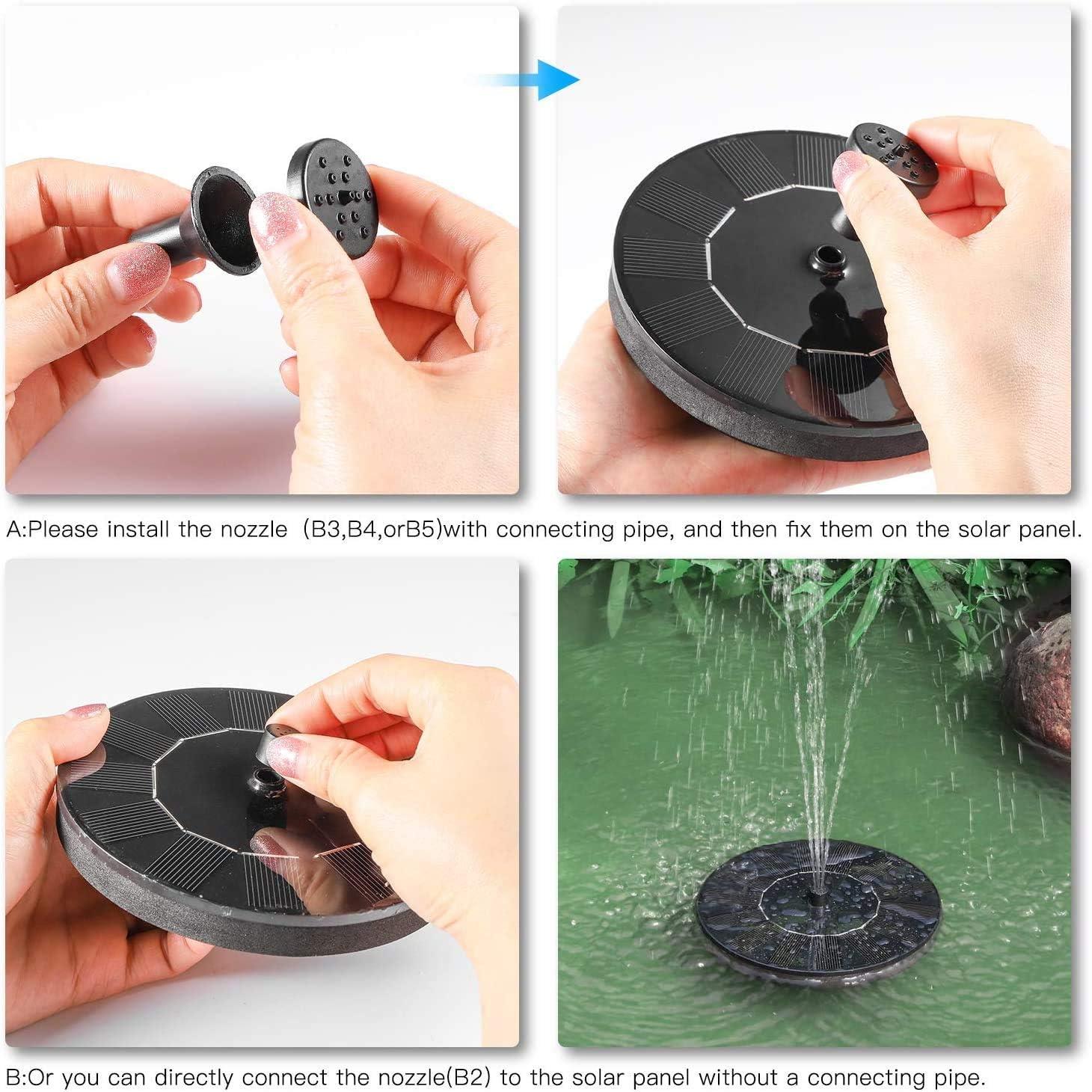 A:Please install the nozzle (B3,B4,orB5)with connecting pipe, and then fix them on the solar panel.

B:Or you can directly connect the nozzle(B2) to the solar panel without a connecting pipe.